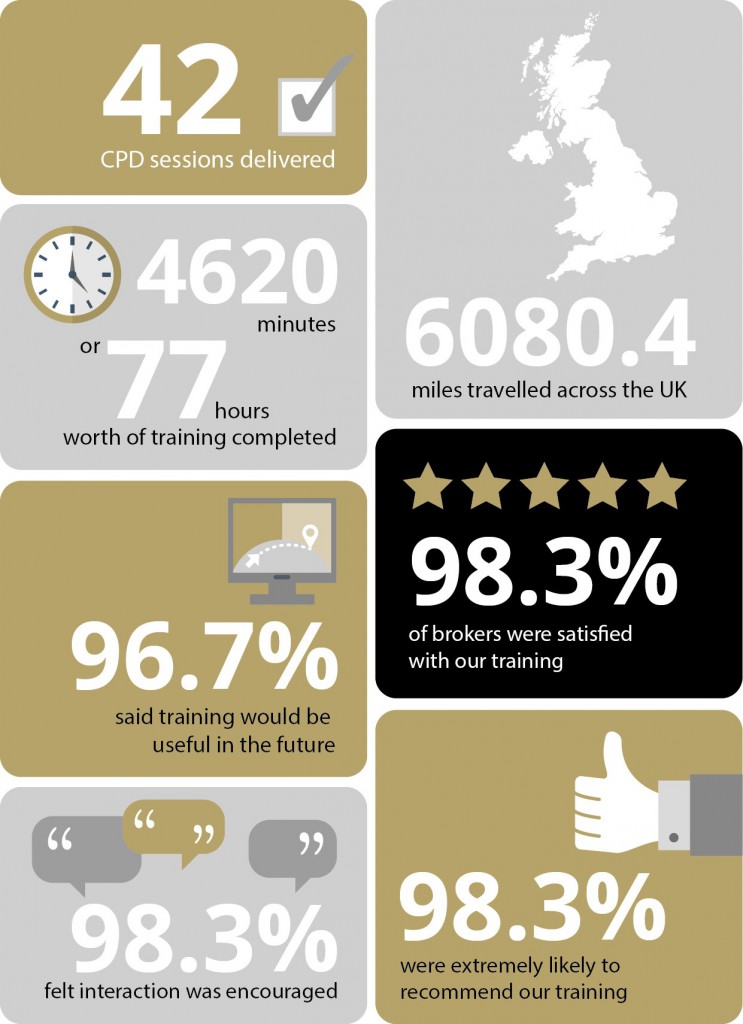 42

CPD sessions delivered

4620

minutes

or 77 hours

worth of training completed

96.7%

said training would be useful in the future

“ “ ” ”

98.3%

felt interaction was encouraged

6080.4

miles travelled across the UK

98.3%

of brokers were satisfied with our training

98.3%

were extremely likely to recommend our training